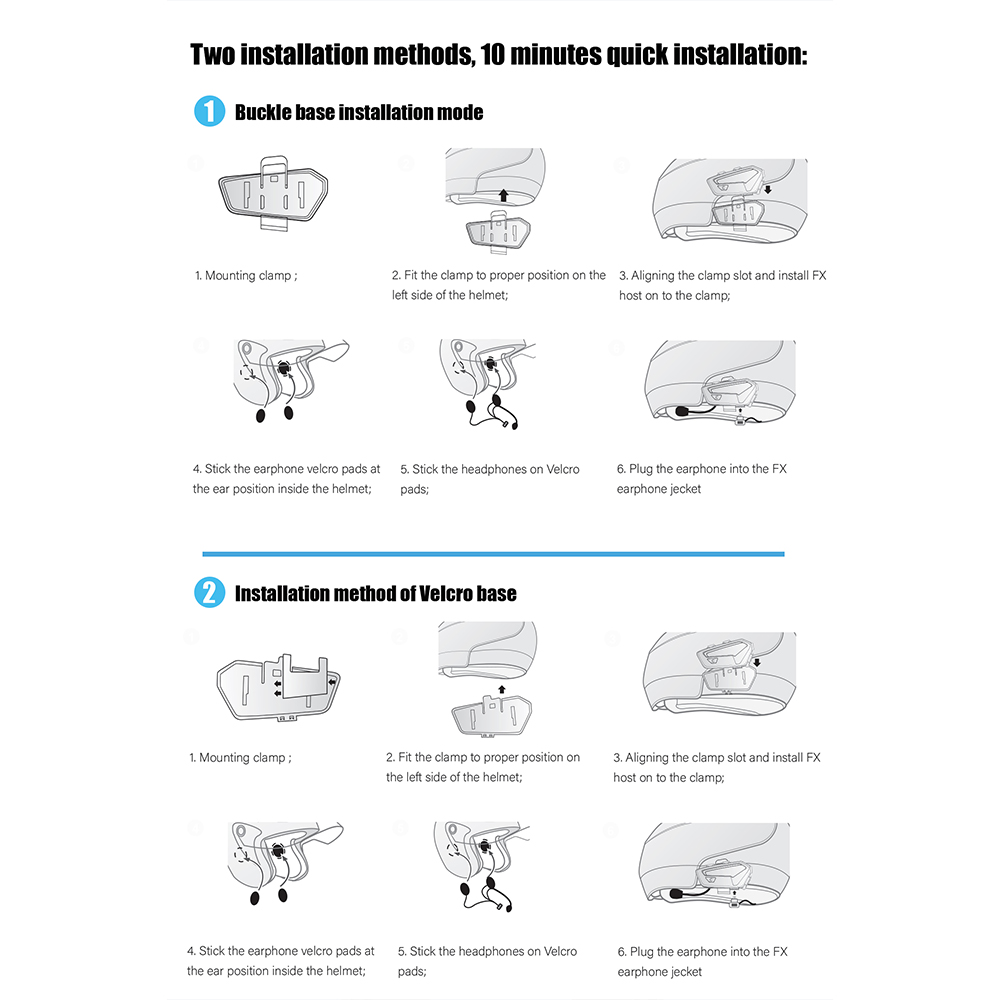 Two installation methods, 10 minutes quick installation:

1 Buckle base installation mode

1. Mounting clamp ;

2. Fit the clamp to proper position on the left side of the helmet;

3. Aligning the clamp slot and install FX host on to the clamp;

4. Stick the earphone velcro pads at the ear position inside the helmet;

5. Stick the headphones on Velcro pads;

6. Plug the earphone into the FX earphone jecket

2 Installation method of Velcro base

1. Mounting clamp ;

2. Fit the clamp to proper position on the left side of the helmet;

3. Aligning the clamp slot and install FX host on to the clamp;

4. Stick the earphone velcro pads at the ear position inside the helmet;

5. Stick the headphones on Velcro pads;

6. Plug the earphone into the FX earphone jecket